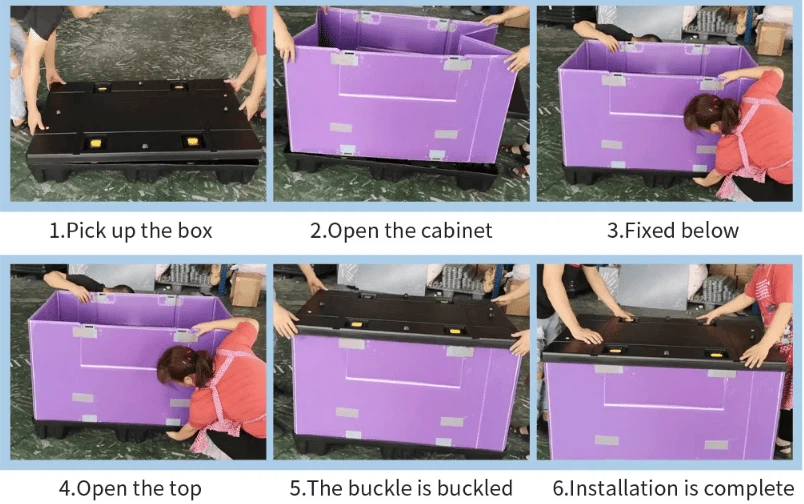 1.Pick up the box

2.Open the cabinet

3.Fixed below

4.Open the top

5.The buckle is buckled

6.Installation is complete